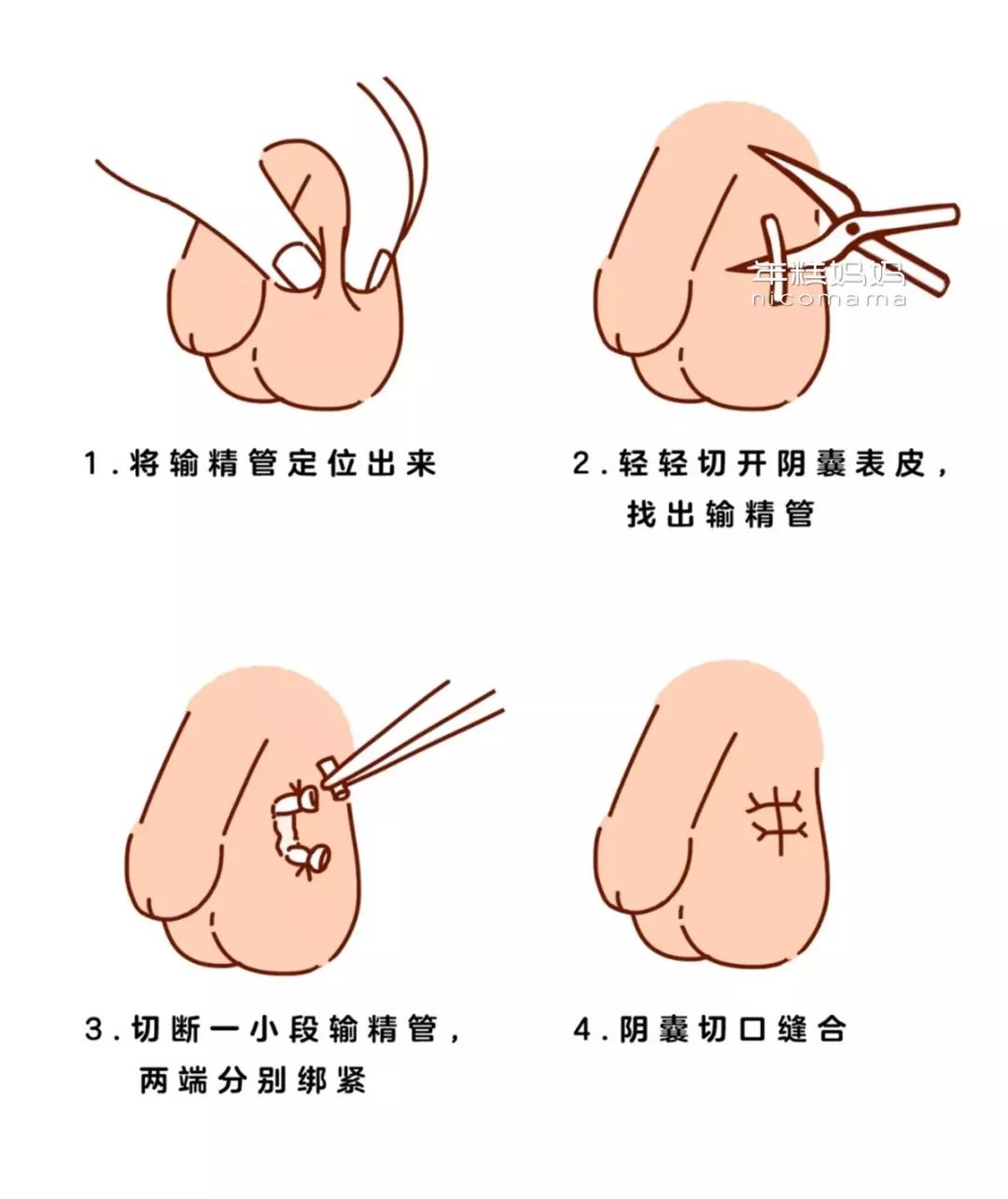 年糕妈妈
nicomama

1.将输精管定位出来

2.轻轻切开阴囊表皮，找出输精管

3.切断一小段输精管，两端分别绑紧

4.阴囊切口缝合